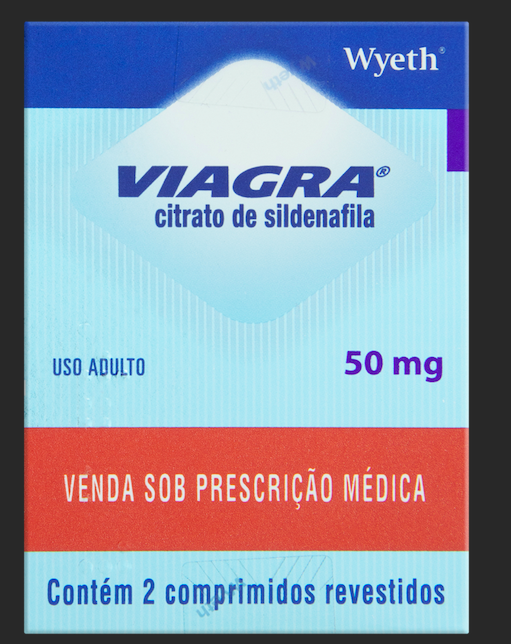 Wyeth®

VIAGRA®
citrato de sildenafila

USO ADULTO

50 mg

VENDA SOB PRESCRIÇÃO MÉDICA

Contém 2 comprimidos revestidos